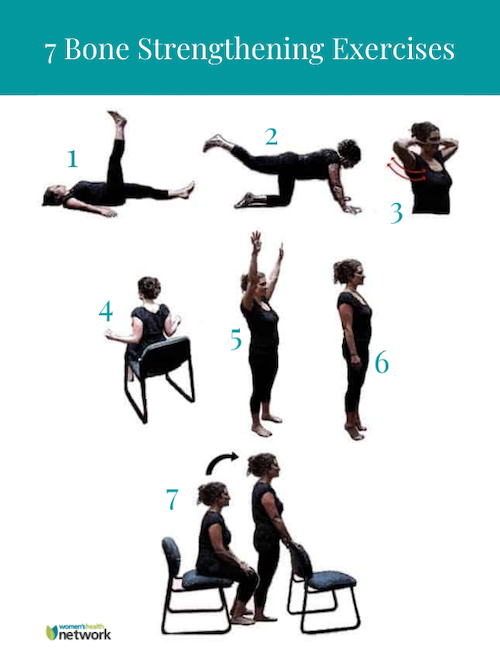 7 Bone Strengthening Exercises

1

2

3

4

5

6

7

women's health network