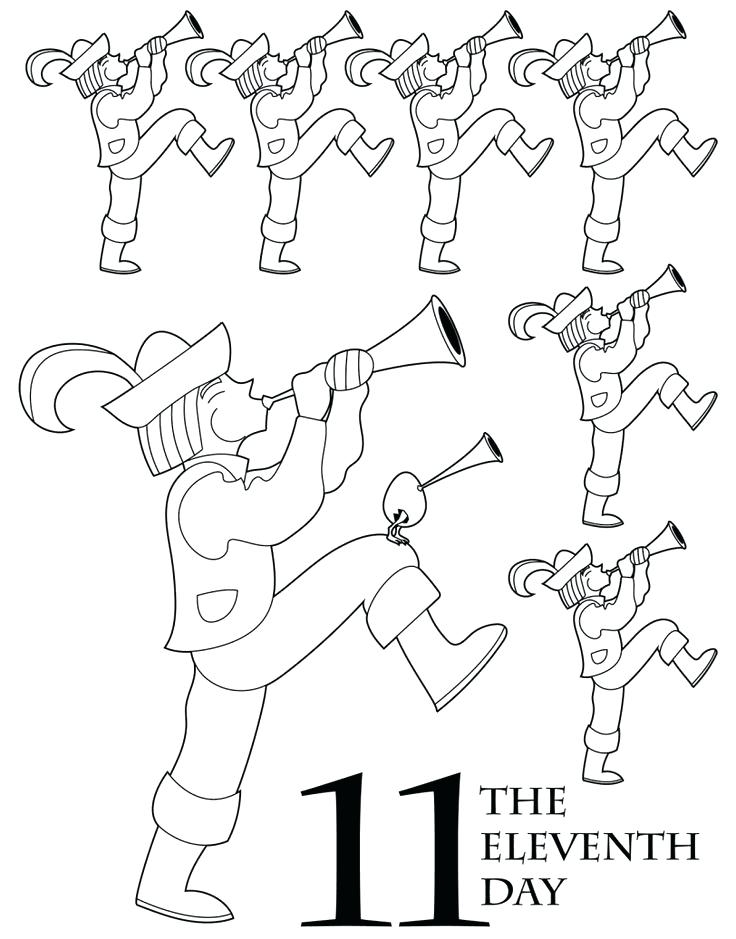 11 THE ELEVENTH DAY