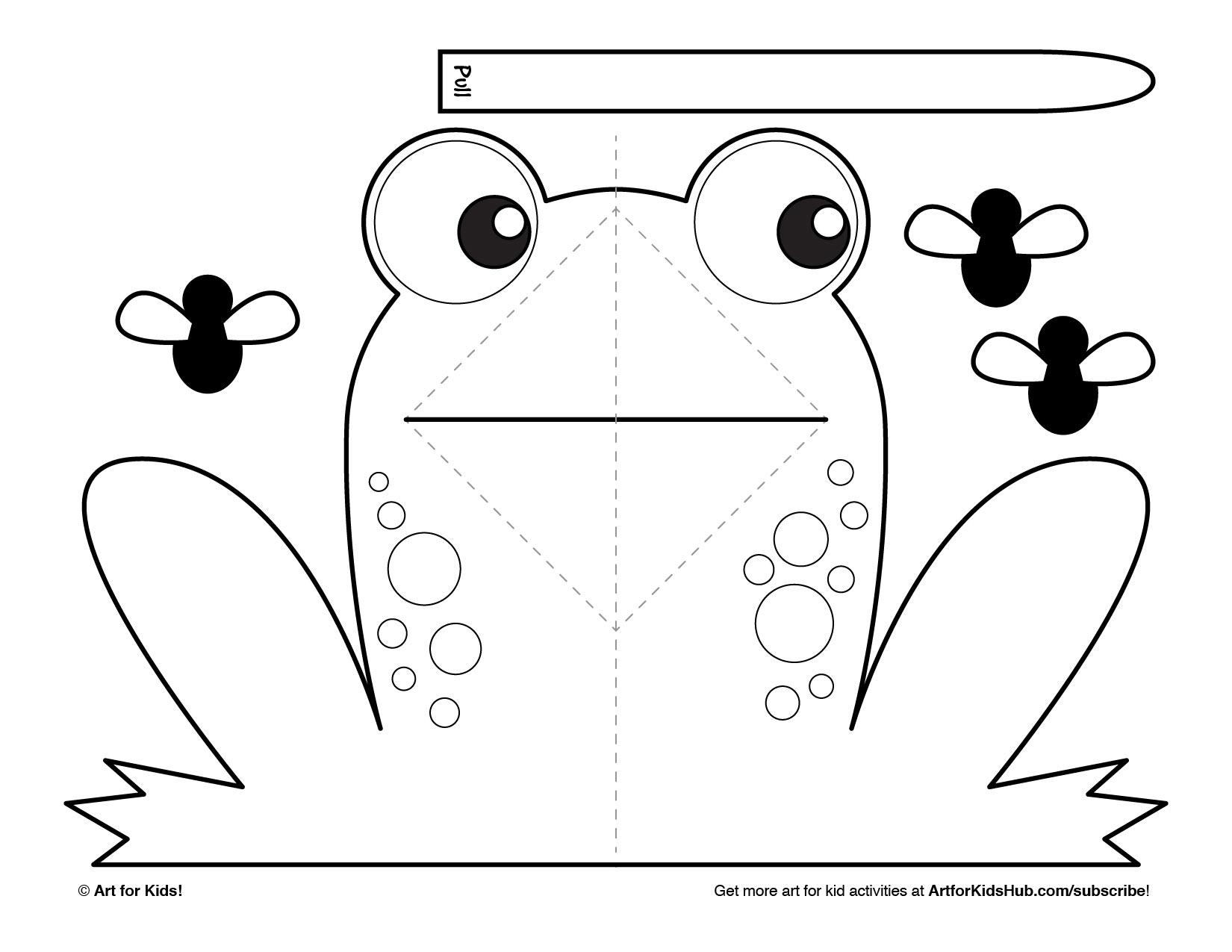 Pull

© Art for Kids!

Get more art for kid activities at ArtforKidsHub.com/subscribe!