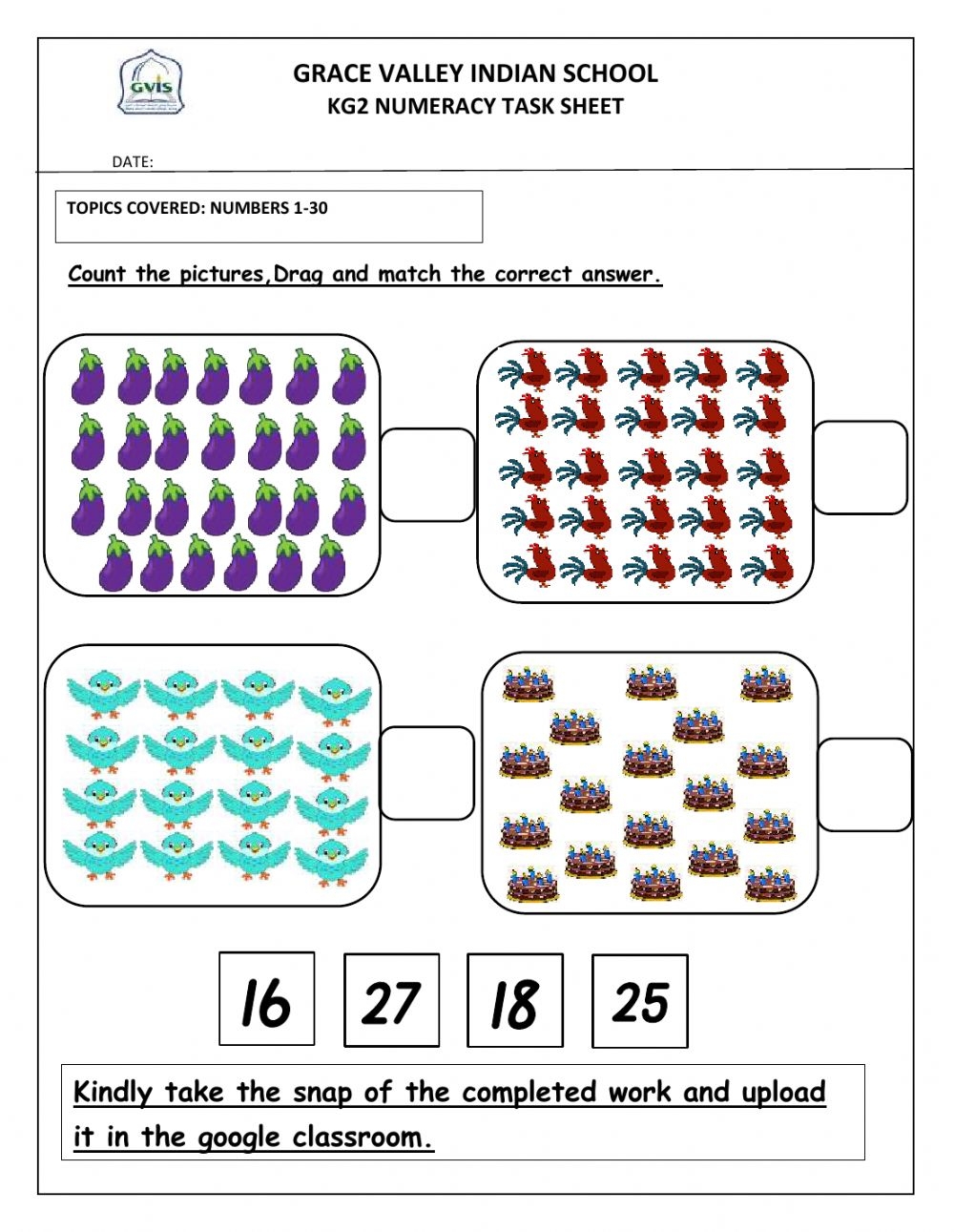 GVIS

GRACE VALLEY INDIAN SCHOOL
KG2 NUMERACY TASK SHEET

DATE:

TOPICS COVERED: NUMBERS 1-30

Count the pictures,Drag and match the correct answer.

16 27 18 25

Kindly take the snap of the completed work and upload it in the google classroom.