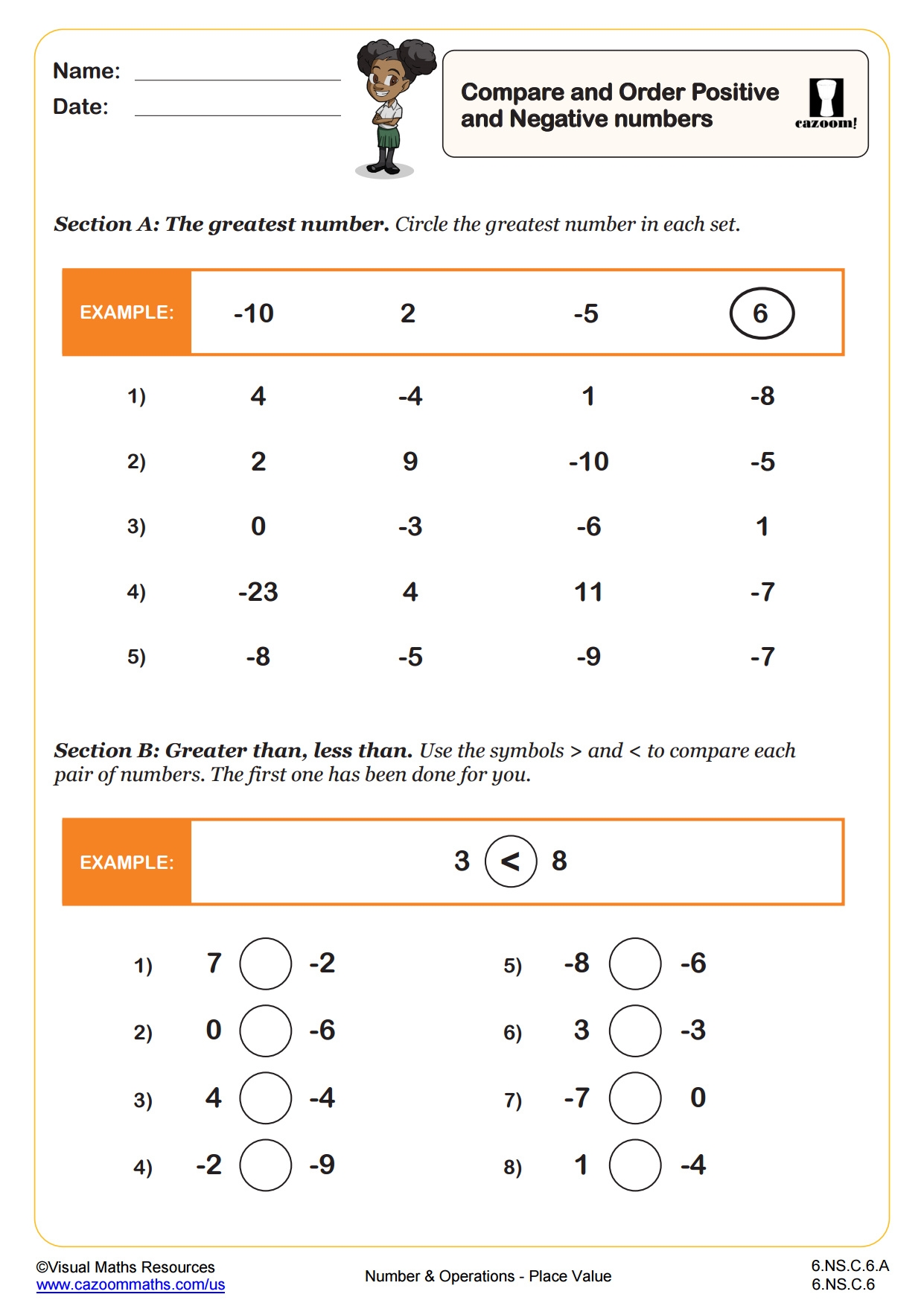 Name:
Date:

Compare and Order Positive and Negative numbers

cazoom!

Section A: The greatest number. Circle the greatest number in each set.

| EXAMPLE: | -10 | 2 | -5 | 6 |
|---|---|---|---|---|
| 1) | 4 | -4 | 1 | -8 |
| 2) | 2 | 9 | -10 | -5 |
| 3) | 0 | -3 | -6 | 1 |
| 4) | -23 | 4 | 11 | -7 |
| 5) | -8 | -5 | -9 | -7 |

Section B: Greater than, less than. Use the symbols > and < to compare each pair of numbers. The first one has been done for you.

EXAMPLE: 3 < 8

1) 7 -2
2) 0 -6
3) 4 -4
4) -2 -9

5) -8 -6
6) 3 -3
7) -7 0
8) 1 -4

©Visual Maths Resources
www.cazoommaths.com/us

Number & Operations - Place Value

6.NS.C.6.A
6.NS.C.6