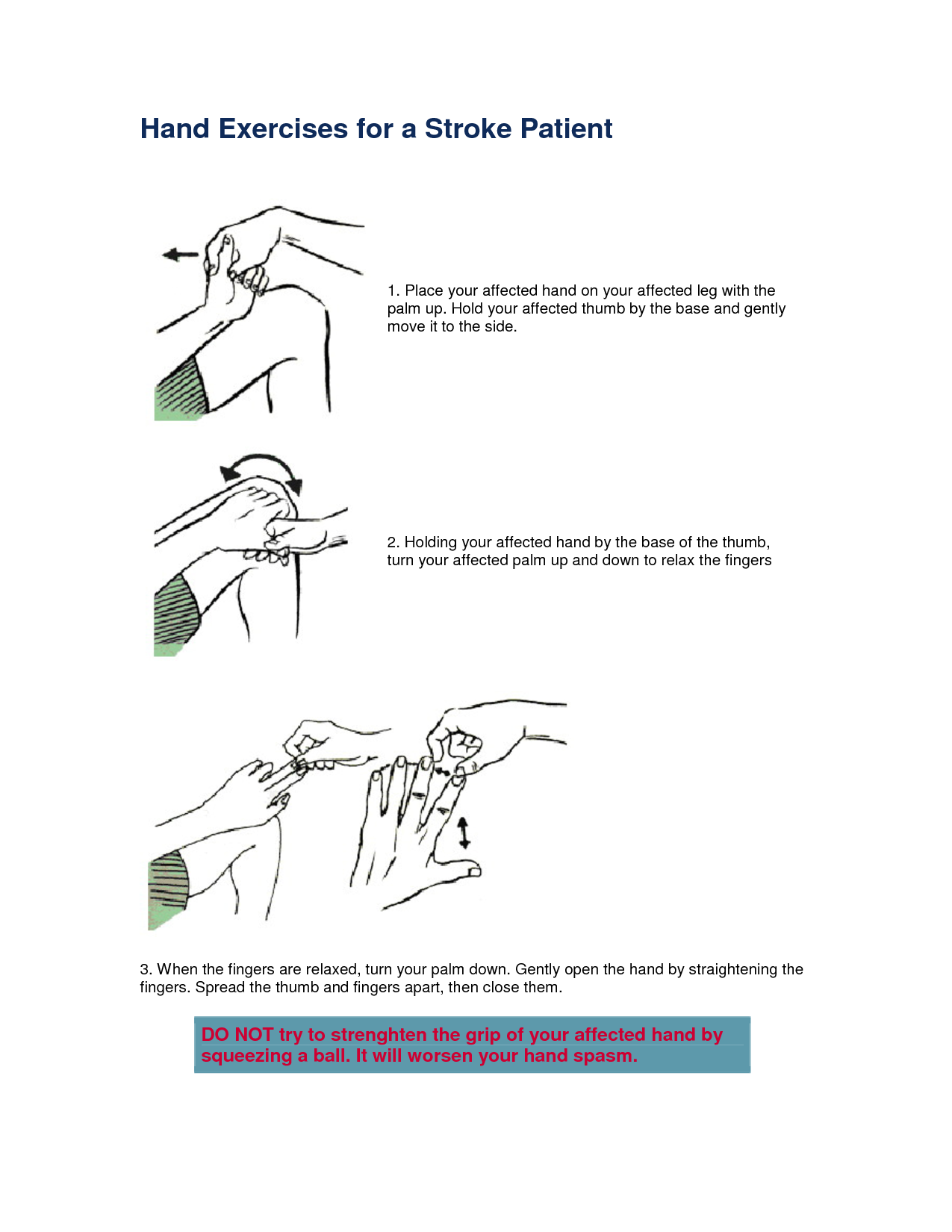 Hand Exercises for a Stroke Patient

1. Place your affected hand on your affected leg with the palm up. Hold your affected thumb by the base and gently move it to the side.

2. Holding your affected hand by the base of the thumb, turn your affected palm up and down to relax the fingers

3. When the fingers are relaxed, turn your palm down. Gently open the hand by straightening the fingers. Spread the thumb and fingers apart, then close them.

DO NOT try to strenghten the grip of your affected hand by squeezing a ball. It will worsen your hand spasm.