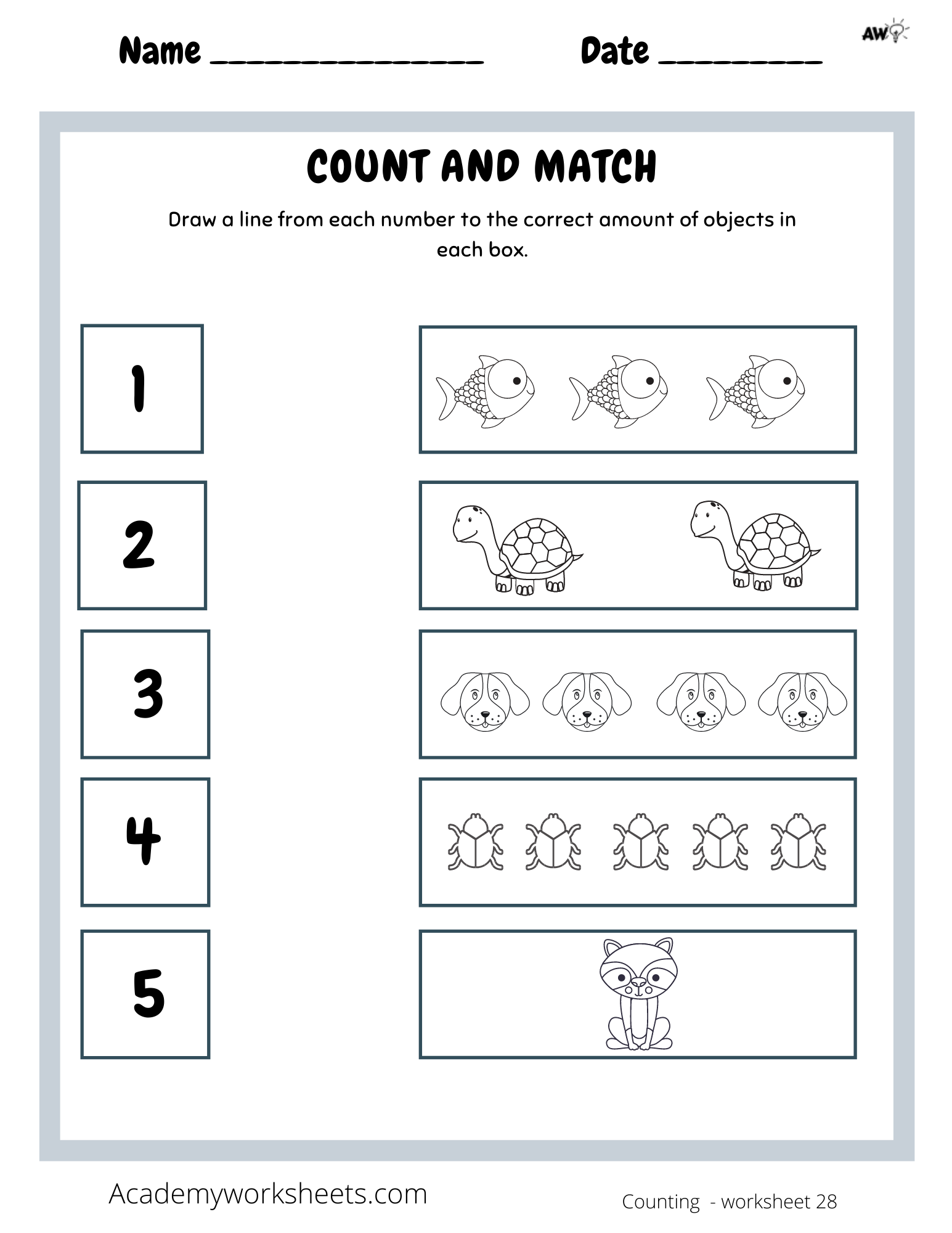 Name _______________ Date _________

AW

COUNT AND MATCH

Draw a line from each number to the correct amount of objects in each box.

1

2

3

4

5

Academyworksheets.com

Counting - worksheet 28