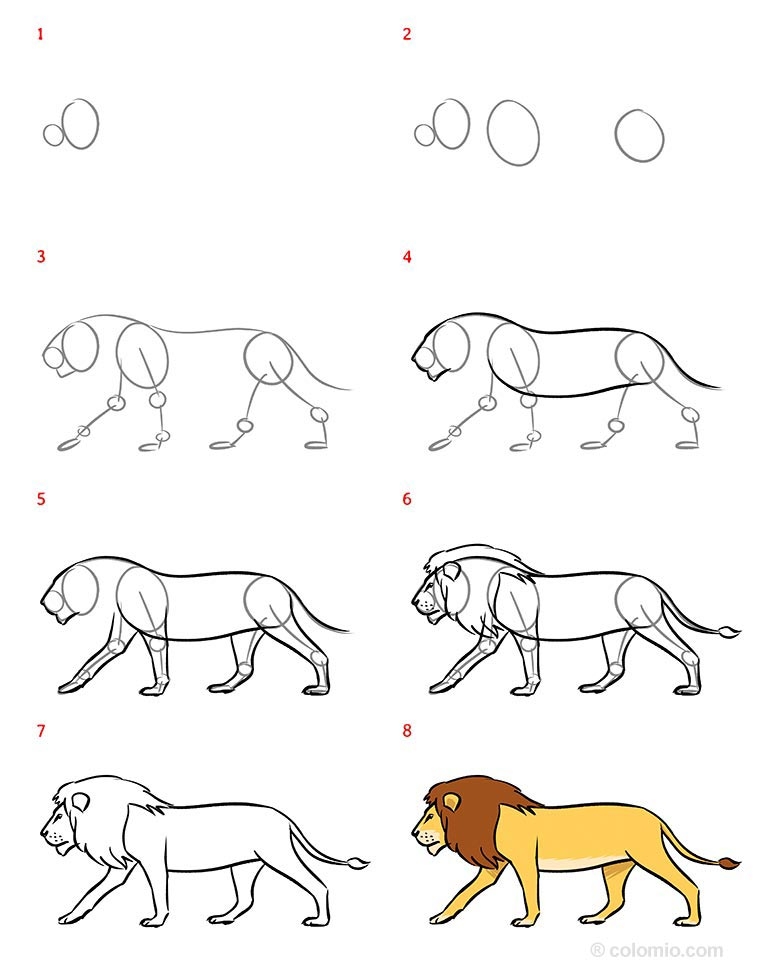 1

2

3

4

5

6

7

8

® colomio.com