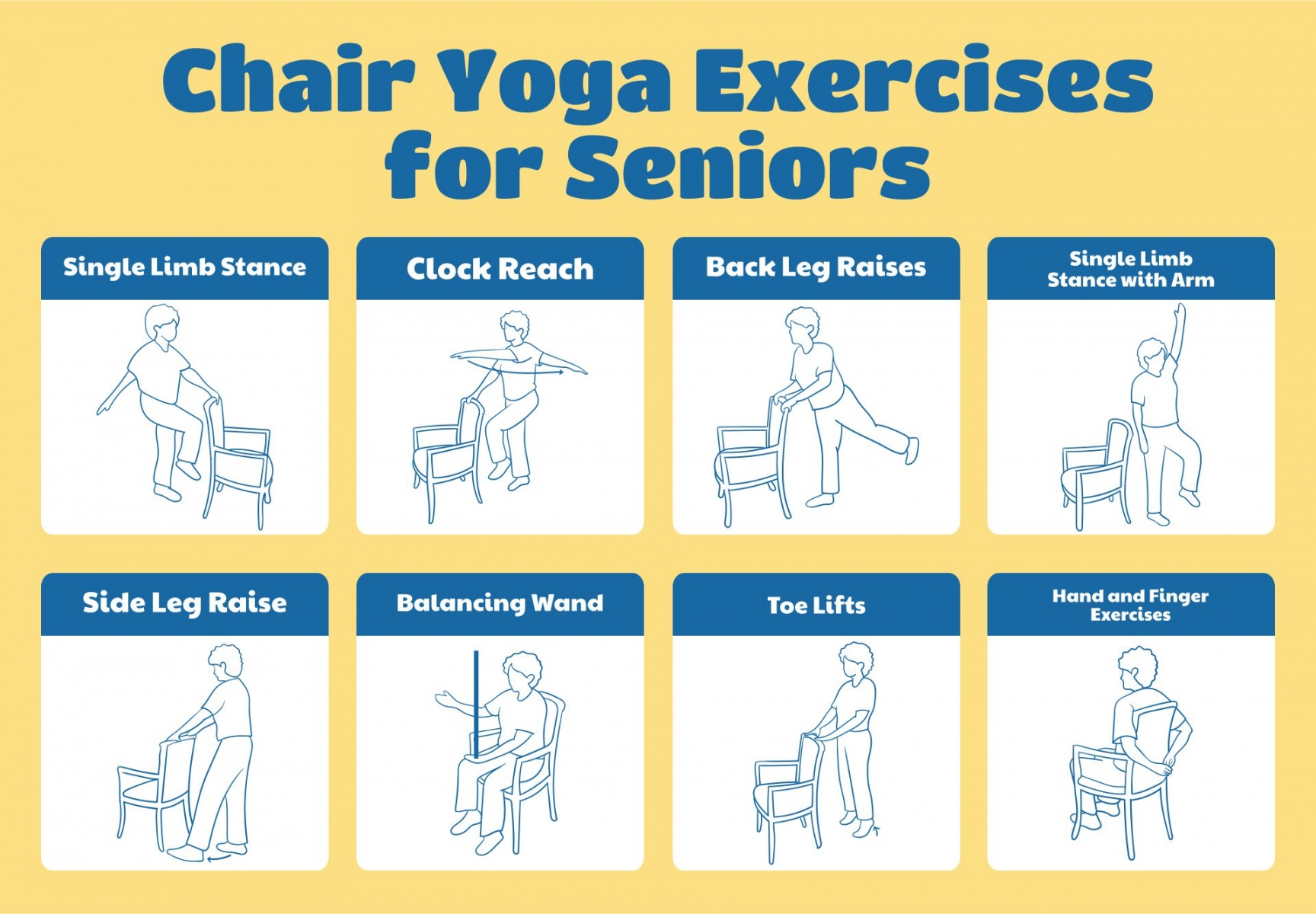 Chair Yoga Exercises for Seniors

Single Limb Stance

Clock Reach

Back Leg Raises

Single Limb Stance with Arm

Side Leg Raise

Balancing Wand

Toe Lifts

Hand and Finger Exercises