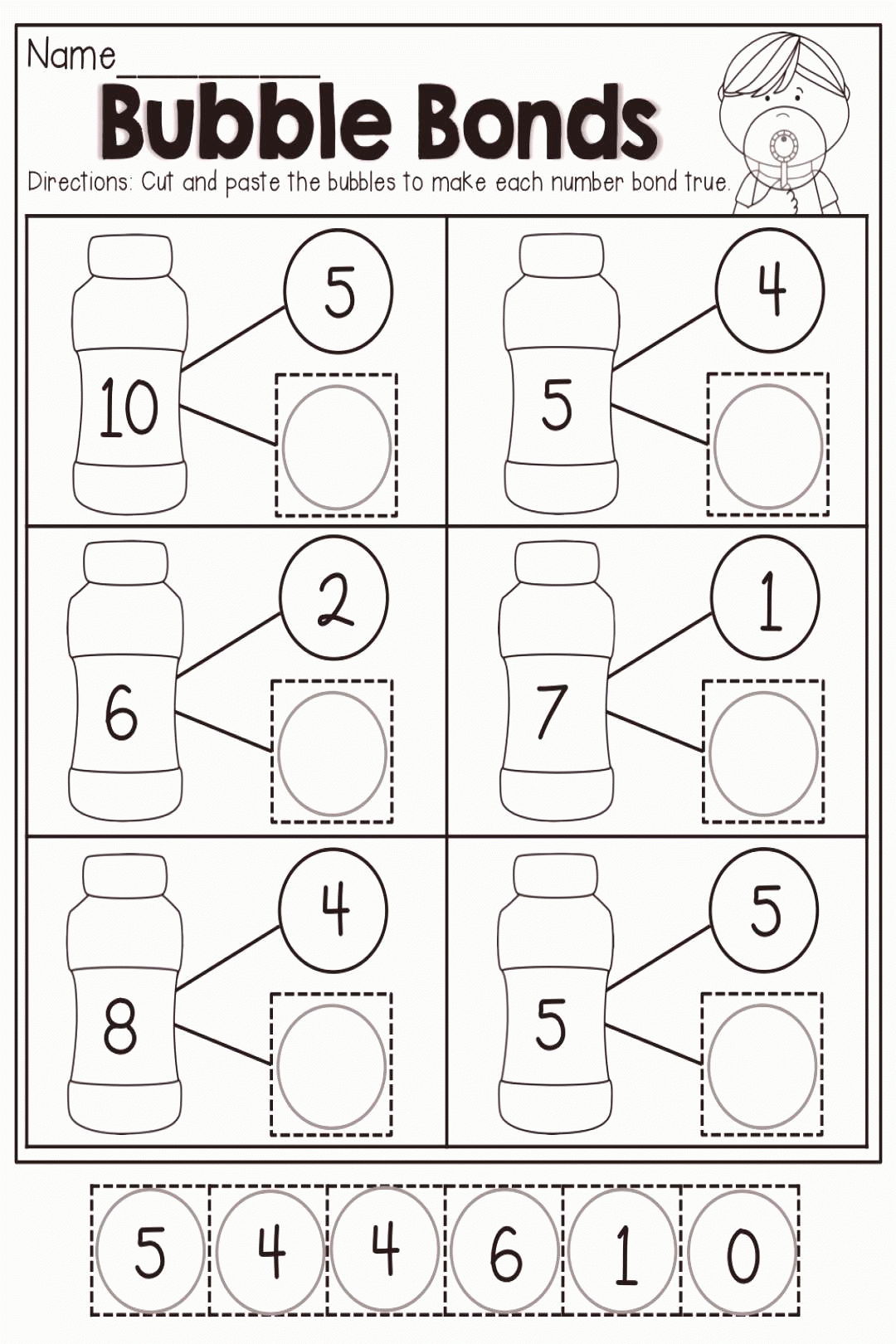 Name___________

Bubble Bonds

Directions: Cut and paste the bubbles to make each number bond true.

10
5

5
4

6
2

7
1

8
4

5
5

5 4 4 6 1 0