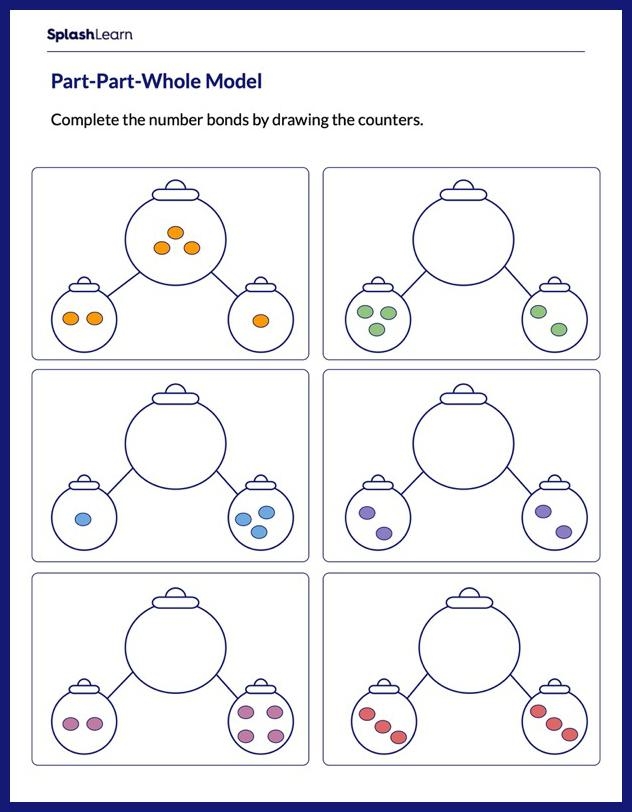 SplashLearn

Part-Part-Whole Model

Complete the number bonds by drawing the counters.