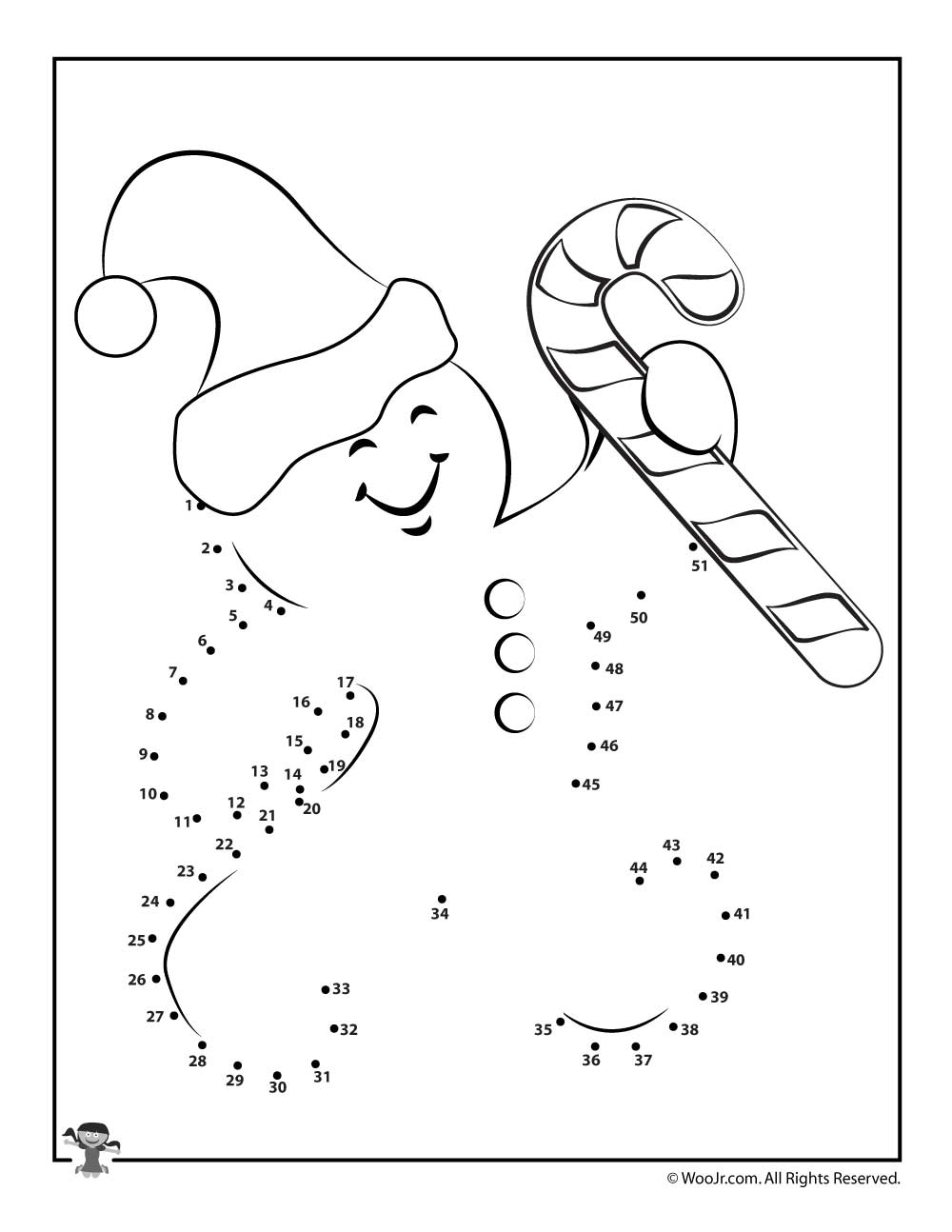 1
2
3
4
5
6
7
8
9
10
11
12
13
14
15
16
17
18
19
20
21
22
23
24
25
26
27
28
29
30
31
32
33
34
35
36
37
38
39
40
41
42
43
44
45
46
47
48
49
50
51

© WooJr.com. All Rights Reserved.