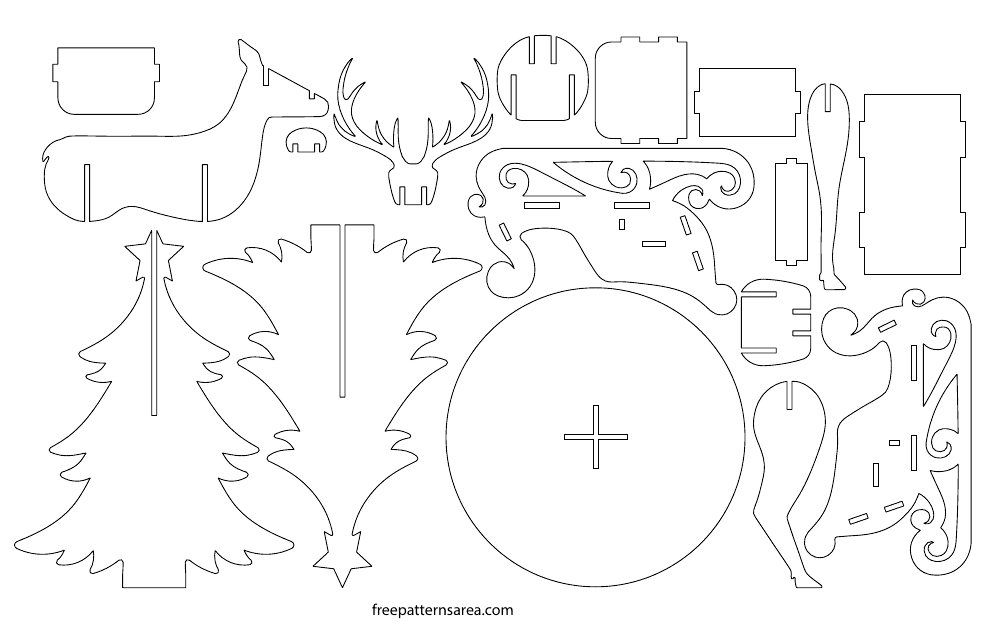 freepatternsarea.com